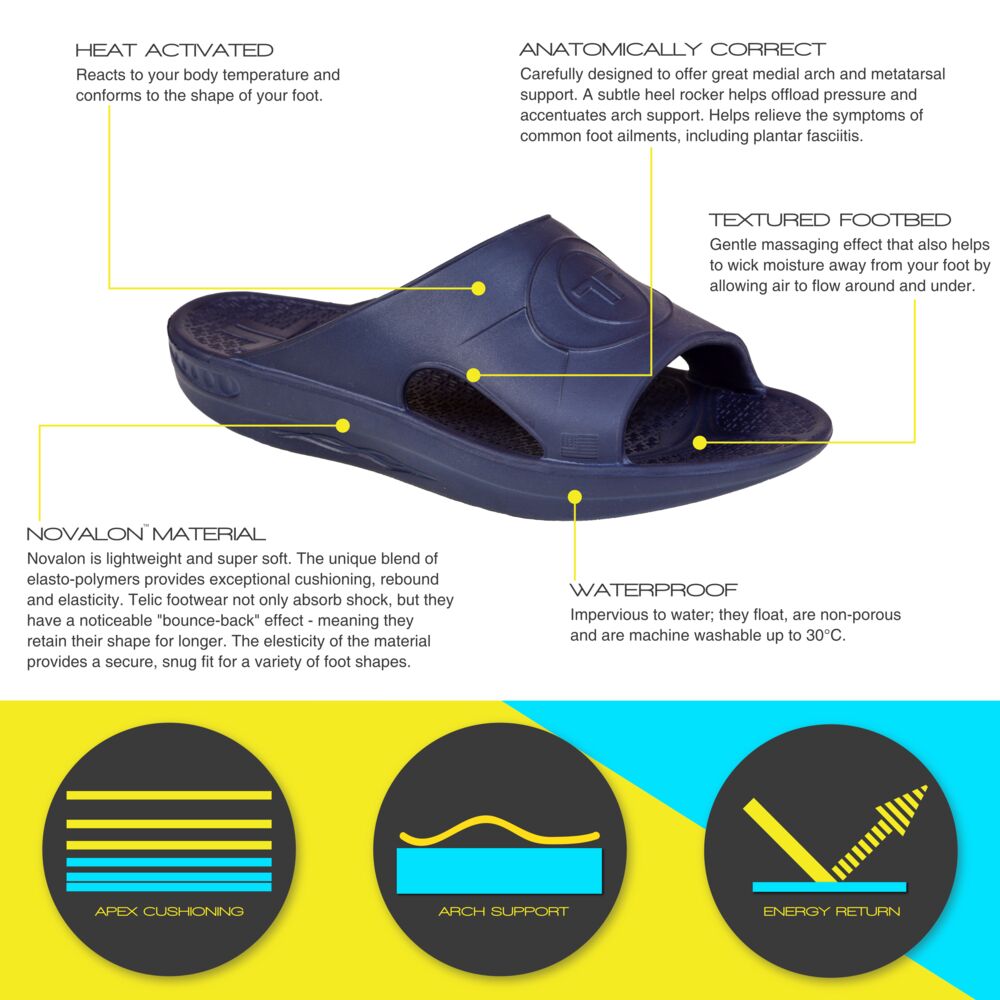 HEAT ACTIVATED
Reacts to your body temperature and conforms to the shape of your foot.

ANATOMICALLY CORRECT
Carefully designed to offer great medial arch and metatarsal support. A subtle heel rocker helps offload pressure and accentuates arch support. Helps relieve the symptoms of common foot ailments, including plantar fasciitis.

TEXTURED FOOTBED
Gentle massaging effect that also helps to wick moisture away from your foot by allowing air to flow around and under.

NOVALON™ MATERIAL
Novalon is lightweight and super soft. The unique blend of elasto-polymers provides exceptional cushioning, rebound and elasticity. Telic footwear not only absorb shock, but they have a noticeable "bounce-back" effect - meaning they retain their shape for longer. The elesticity of the material provides a secure, snug fit for a variety of foot shapes.

WATERPROOF
Impervious to water; they float, are non-porous and are machine washable up to 30°C.

APEX CUSHIONING

ARCH SUPPORT

ENERGY RETURN