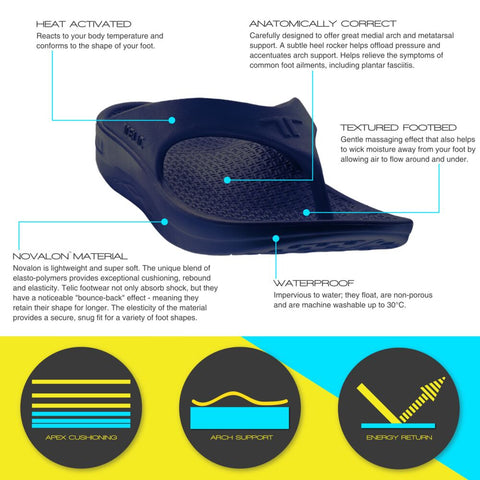 HEAT ACTIVATED
Reacts to your body temperature and conforms to the shape of your foot.

ANATOMICALLY CORRECT
Carefully designed to offer great medial arch and metatarsal support. A subtle heel rocker helps offload pressure and accentuates arch support. Helps relieve the symptoms of common foot ailments, including plantar fasciitis.

TEXTURED FOOTBED
Gentle massaging effect that also helps to wick moisture away from your foot by allowing air to flow around and under.

NOVALON™ MATERIAL
Novalon is lightweight and super soft. The unique blend of elasto-polymers provides exceptional cushioning, rebound and elasticity. Telic footwear not only absorb shock, but they have a noticeable "bounce-back" effect - meaning they retain their shape for longer. The elesticity of the material provides a secure, snug fit for a variety of foot shapes.

WATERPROOF
Impervious to water; they float, are non-porous and are machine washable up to 30°C.

APEX CUSHIONING

ARCH SUPPORT

ENERGY RETURN